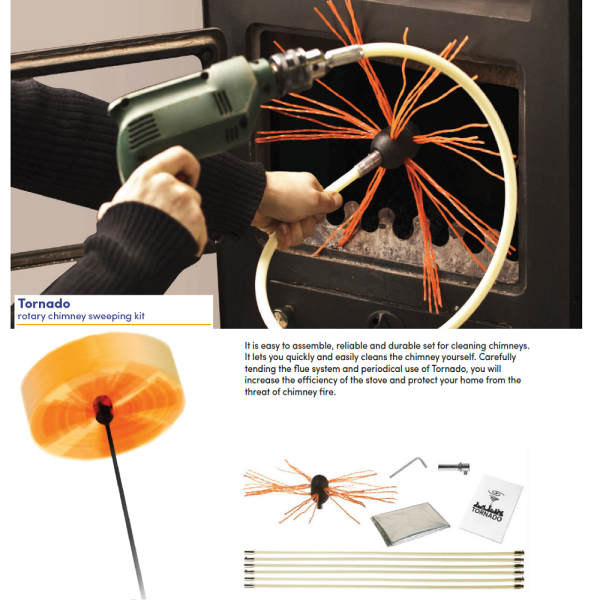 Tornado
rotary chimney sweeping kit

It is easy to assemble, reliable and durable set for cleaning chimneys. It lets you quickly and easily cleans the chimney yourself. Carefully tending the flue system and periodical use of Tornado, you will increase the efficiency of the stove and protect your home from the threat of chimney fire.

TORNADO